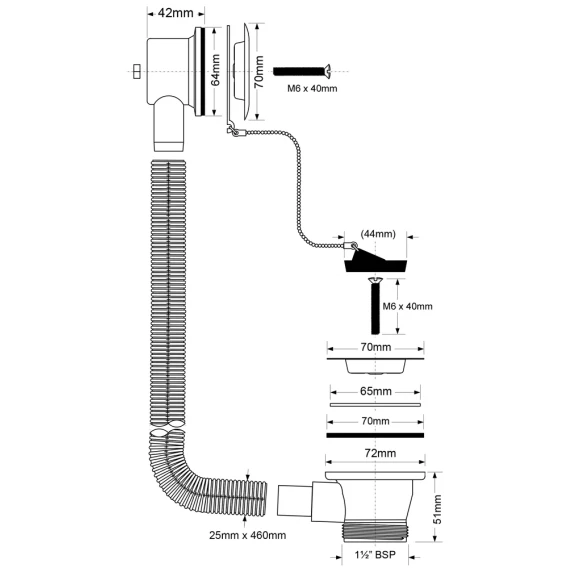 42mm
64mm
70mm
M6 x 40mm
(44mm)
M6 x 40mm
70mm
65mm
70mm
72mm
51mm
25mm x 460mm
1½" BSP