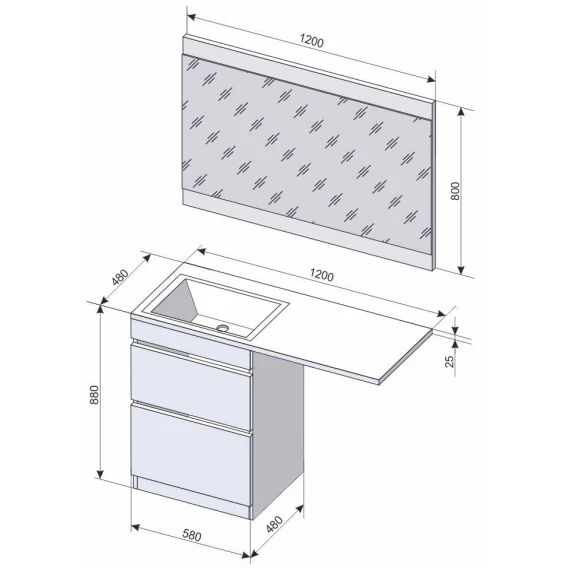 1200
800
480
1200
25
880
580
480