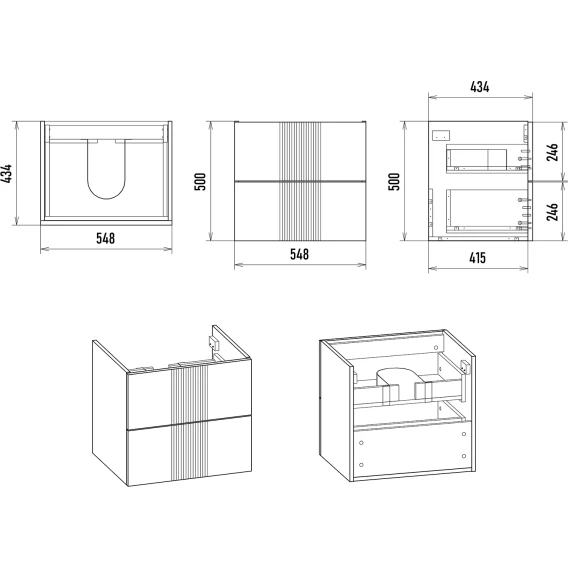 434
548
500
548
434
500
246
246
415