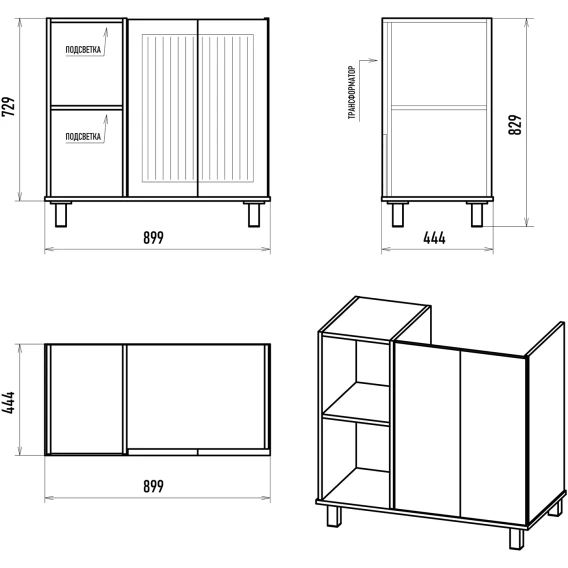 729

ПОДСВЕТКА

ПОДСВЕТКА

899

ТРАНСФОРМАТОР

829

444

444

899