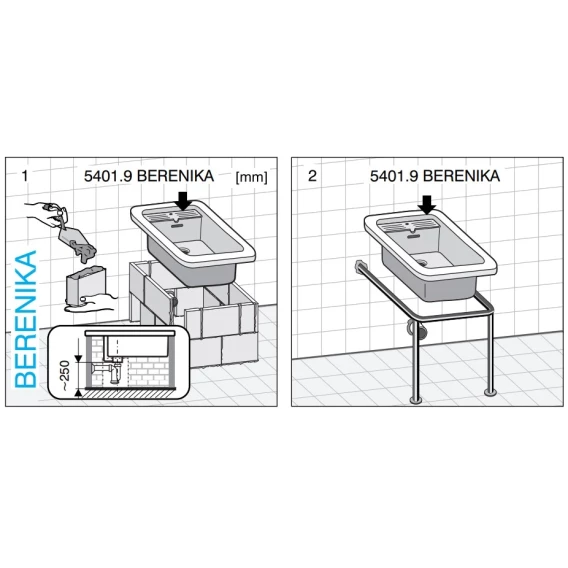 1
5401.9 BERENIKA
[mm]
BERENIKA
~250

2
5401.9 BERENIKA