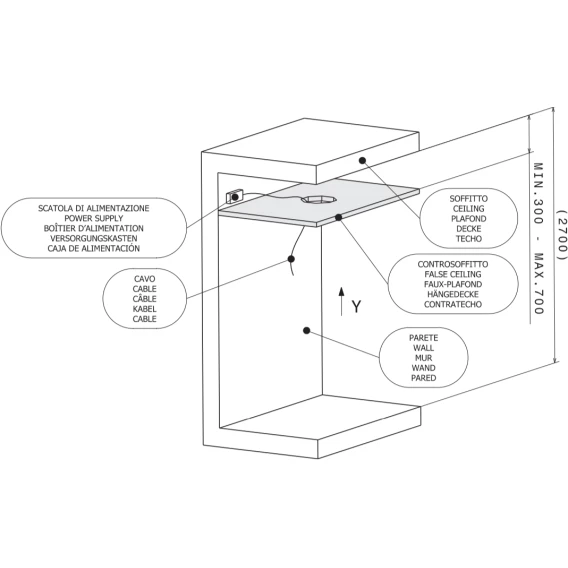 SCATOLA DI ALIMENTAZIONE
POWER SUPPLY
BOÎTIER D'ALIMENTATION
VERSORGUNGSKASTEN
CAJA DE ALIMENTACIÓN

CAVO
CABLE
CÂBLE
KABEL
CABLE

SOFFITTO
CEILING
PLAFOND
DECKE
TECHO

CONTROSOFFITTO
FALSE CEILING
FAUX-PLAFOND
HÄNGEDECKE
CONTRATECHO

Y

PARETE
WALL
MUR
WAND
PARED

MIN.300 - MAX.700

(2700)