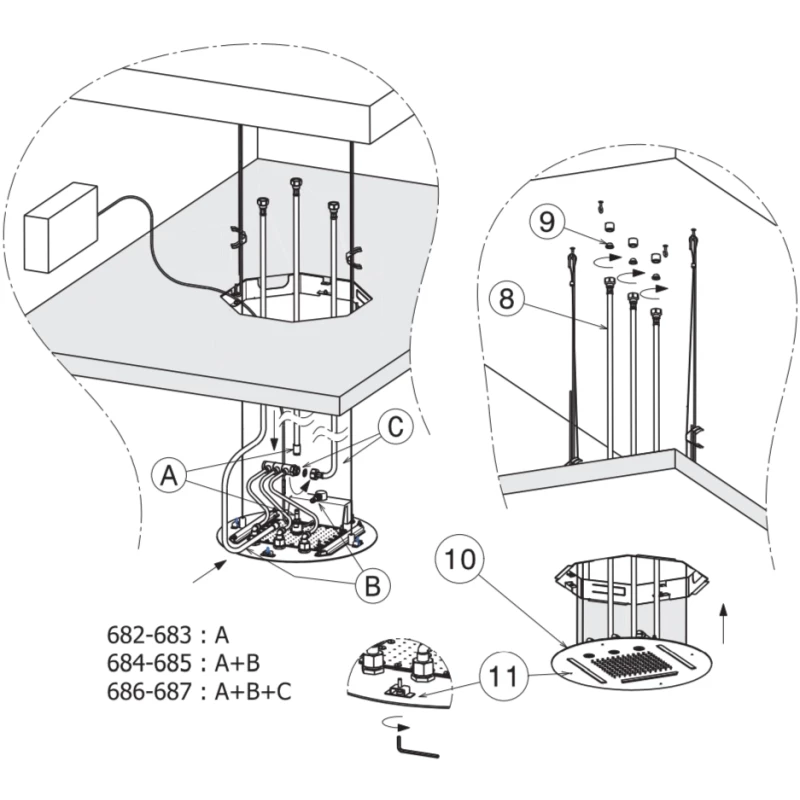 9
8
C
A
B
10
11
682-683 : A
684-685 : A+B
686-687 : A+B+C