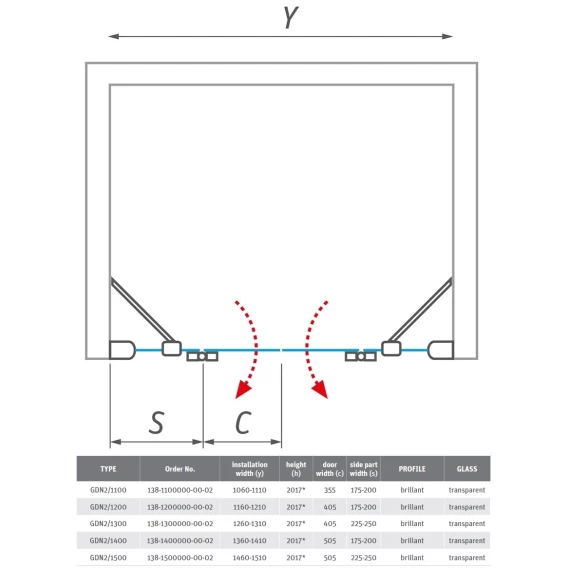 Y

S

C

| TYPE | Order No. | installation width (y) | height (h) | door width (c) | side part width (s) | PROFILE | GLASS |
|---|---|---|---|---|---|---|---|
| GDN2/1100 | 138-1100000-00-02 | 1060-1110 | 2017* | 355 | 175-200 | brillant | transparent |
| GDN2/1200 | 138-1200000-00-02 | 1160-1210 | 2017* | 405 | 175-200 | brillant | transparent |
| GDN2/1300 | 138-1300000-00-02 | 1260-1310 | 2017* | 405 | 225-250 | brillant | transparent |
| GDN2/1400 | 138-1400000-00-02 | 1360-1410 | 2017* | 505 | 175-200 | brillant | transparent |
| GDN2/1500 | 138-1500000-00-02 | 1460-1510 | 2017* | 505 | 225-250 | brillant | transparent |