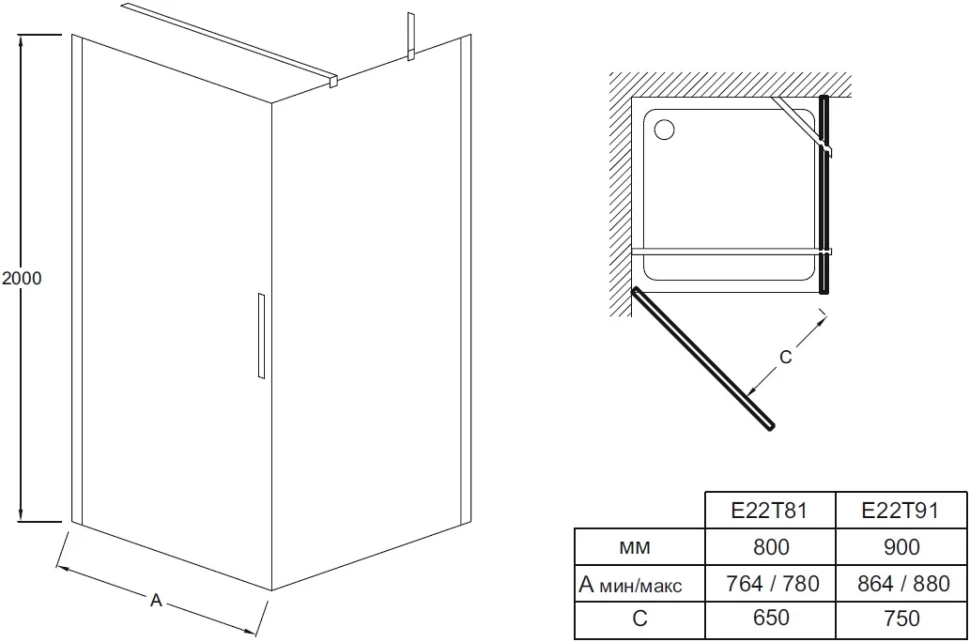 2000

A

C

| | E22T81 | E22T91 |
|---|---|---|
| мм | 800 | 900 |
| A мин/макс | 764 / 780 | 864 / 880 |
| C | 650 | 750 |