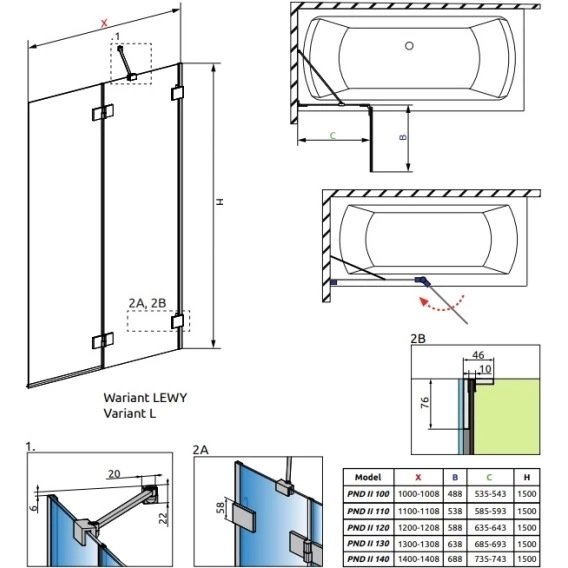 X
1
H
2A, 2B
Wariant LEWY
Variant L
C
B
2B
46
10
76
1.
20
6
22
2A
58

| Model | X | B | C | H |
|---|---|---|---|---|
| PND II 100 | 1000-1008 | 488 | 535-543 | 1500 |
| PND II 110 | 1100-1108 | 538 | 585-593 | 1500 |
| PND II 120 | 1200-1208 | 588 | 635-643 | 1500 |
| PND II 130 | 1300-1308 | 638 | 685-693 | 1500 |
| PND II 140 | 1400-1408 | 688 | 735-743 | 1500 |