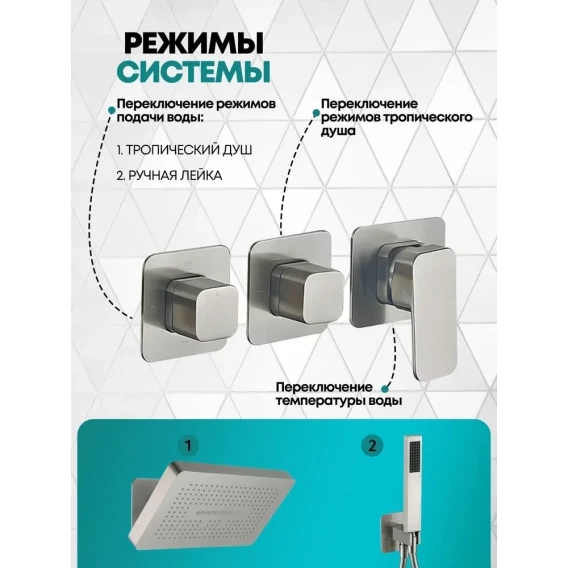 РЕЖИМЫ
СИСТЕМЫ

Переключение режимов подачи воды:

1. ТРОПИЧЕСКИЙ ДУШ

2. РУЧНАЯ ЛЕЙКА

Переключение режимов тропического душа

Переключение температуры воды

1

2