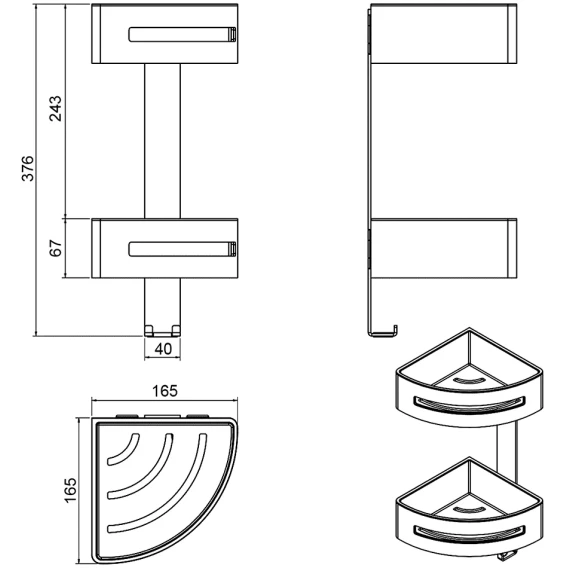 376
243
67
40
165
165