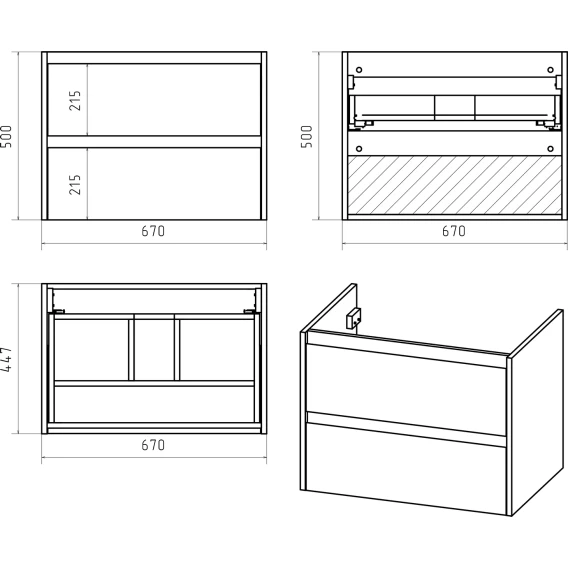 500
215
215
670

500
670

447
670