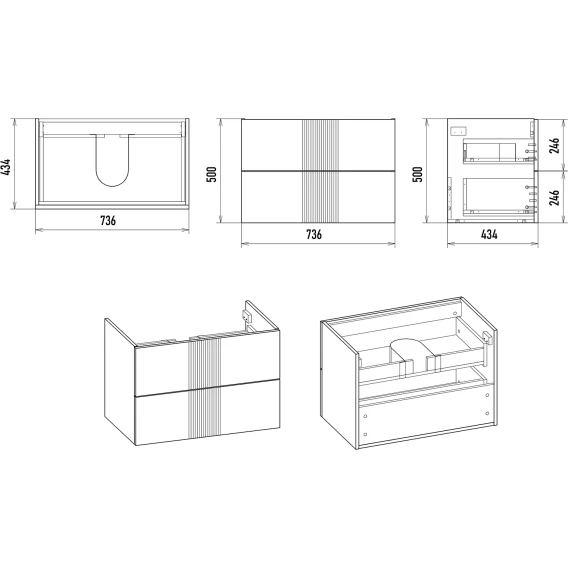 434
736
500
736
500
246
246
434