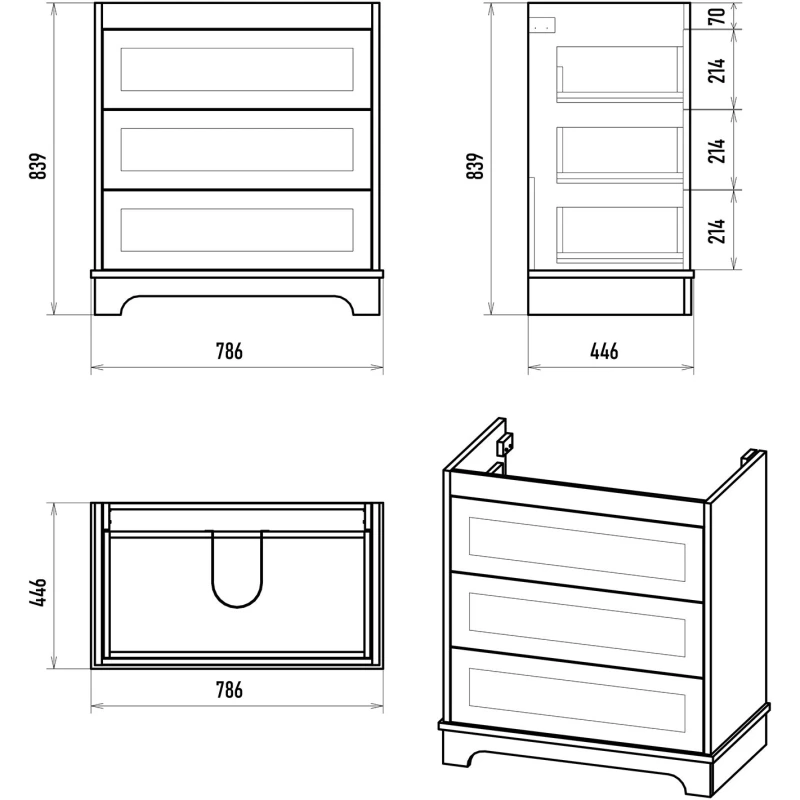 839
786
839
70
214
214
214
446
446
786