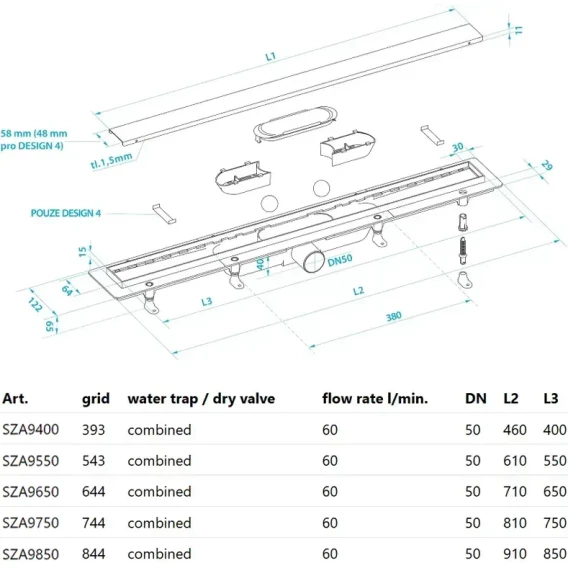 L1

11

58 mm (48 mm pro DESIGN 4)

tl.1,5mm

30

29

POUZE DESIGN 4

15

40

DN50

64

122

65

L3

L2

380

| Art. | grid | water trap / dry valve | flow rate l/min. | DN | L2 | L3 |
|---|---|---|---|---|---|---|
| SZA9400 | 393 | combined | 60 | 50 | 460 | 400 |
| SZA9550 | 543 | combined | 60 | 50 | 610 | 550 |
| SZA9650 | 644 | combined | 60 | 50 | 710 | 650 |
| SZA9750 | 744 | combined | 60 | 50 | 810 | 750 |
| SZA9850 | 844 | combined | 60 | 50 | 910 | 850 |