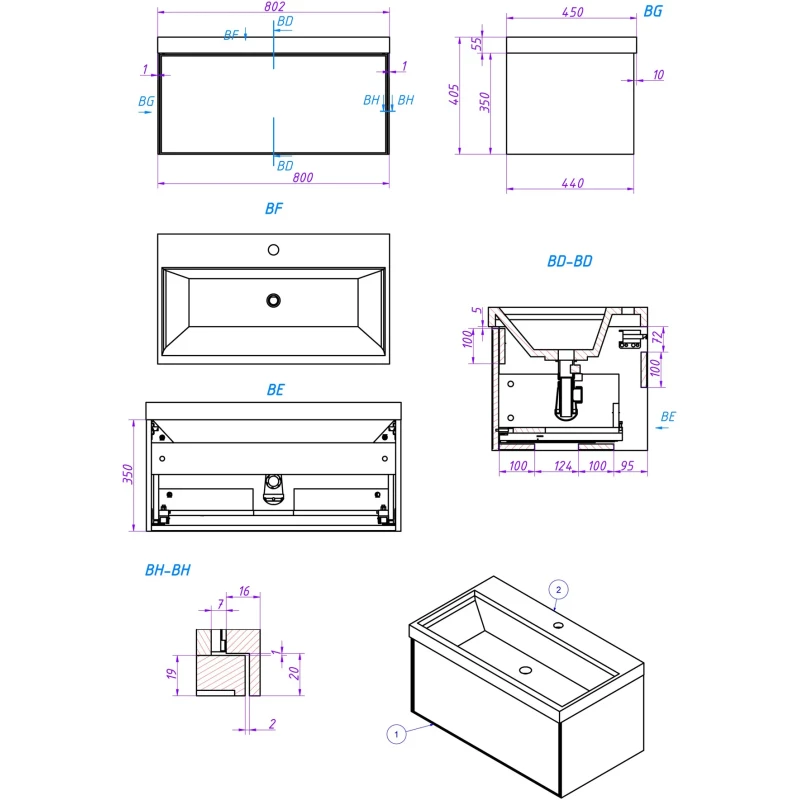 802
BD
BF
1
1
BG
BH BH
BD
800

450
BG
55
405
350
10
440

BF

BD-BD
5
100
72
100
BE
100 124 100 95

BE
350

BH-BH
16
7
1
19
20
2

2
1