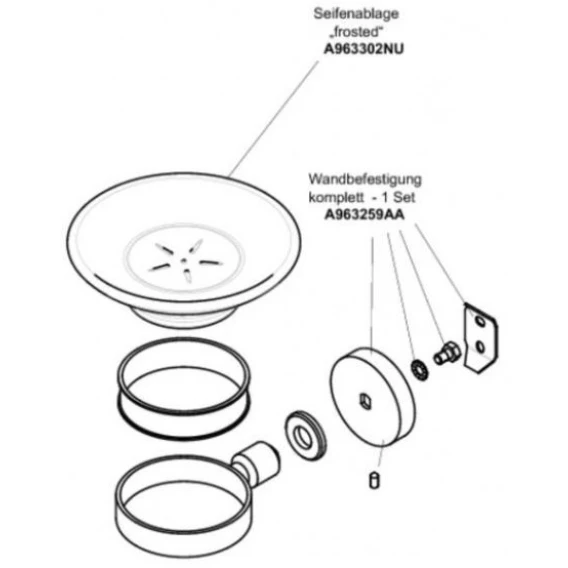 Seifenablage
„frosted“
A963302NU

Wandbefestigung
komplett - 1 Set
A963259AA