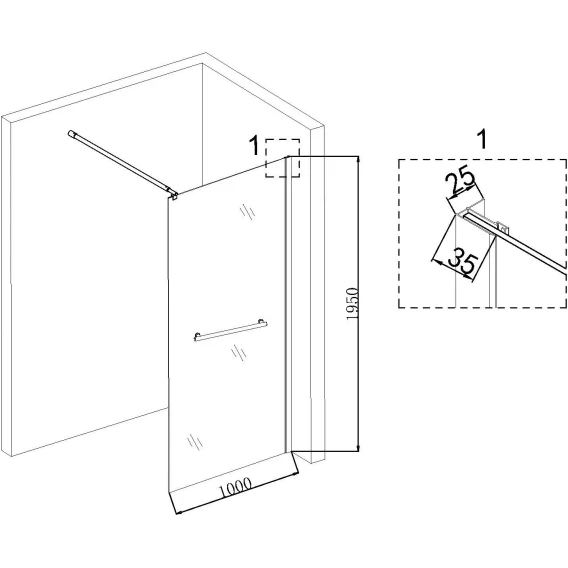 1

1950

1000

1

25

35