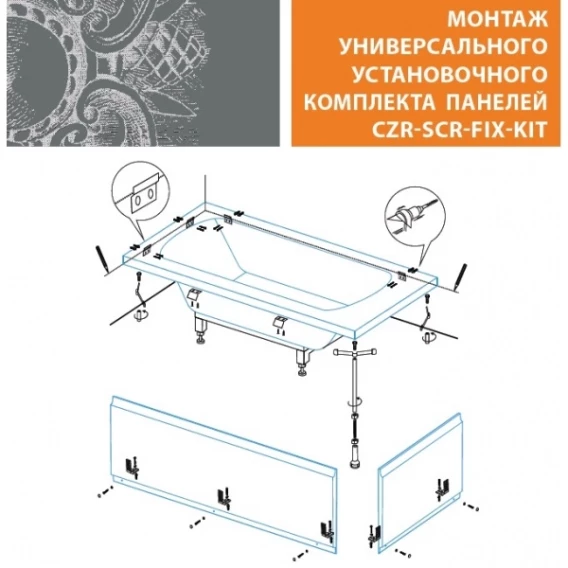 МОНТАЖ
УНИВЕРСАЛЬНОГО
УСТАНОВОЧНОГО
КОМПЛЕКТА ПАНЕЛЕЙ
CZR-SCR-FIX-KIT