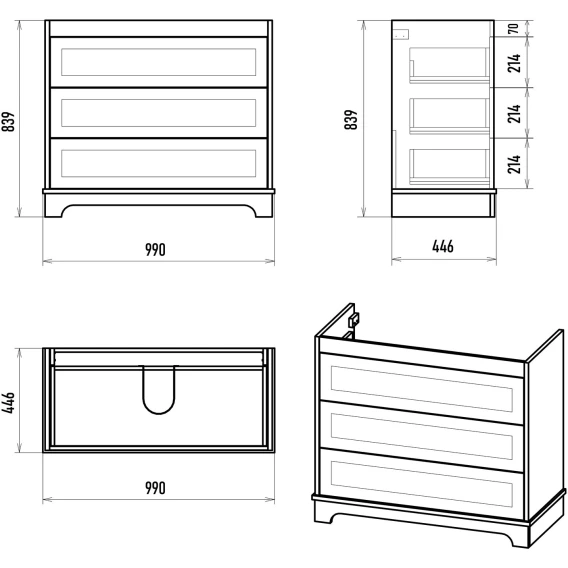 839

990

839

70

214

214

214

446

446

990