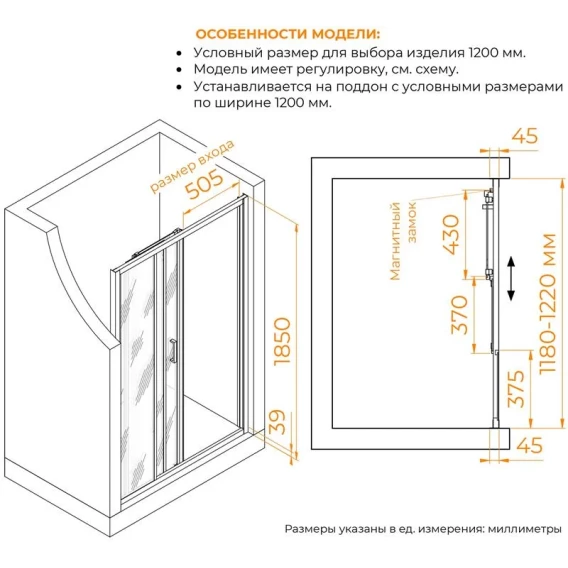 ОСОБЕННОСТИ МОДЕЛИ:

• Условный размер для выбора изделия 1200 мм.
• Модель имеет регулировку, см. схему.
• Устанавливается на поддон с условными размерами по ширине 1200 мм.

размер входа
505
1850
39

45
Магнитный замок
430
370
375
1180-1220 мм
45

Размеры указаны в ед. измерения: миллиметры