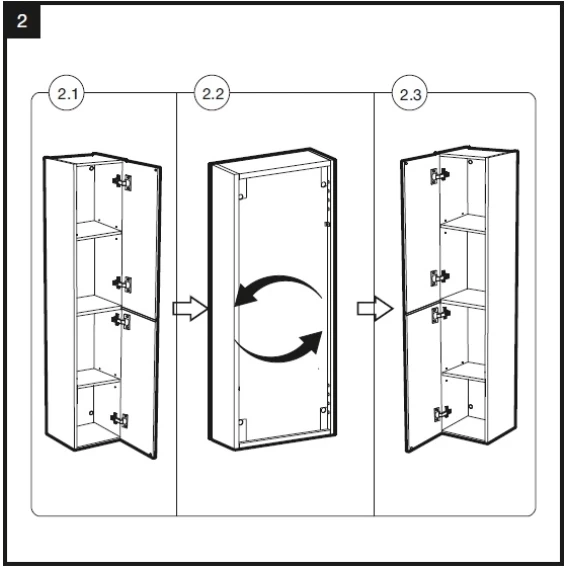 2

2.1

2.2

2.3