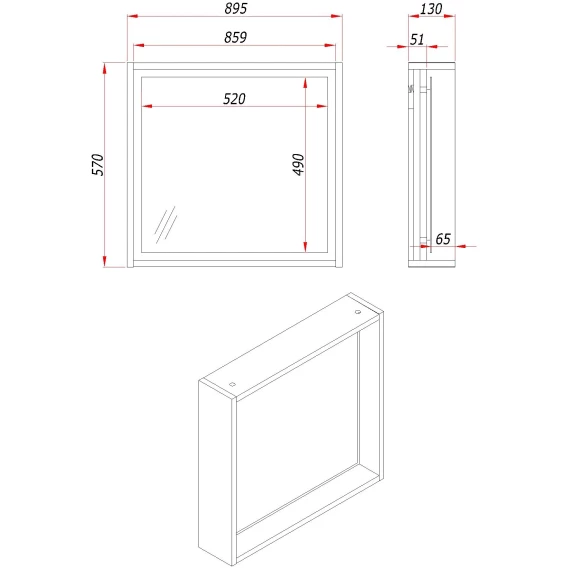 895
859
520
570
490
130
51
65