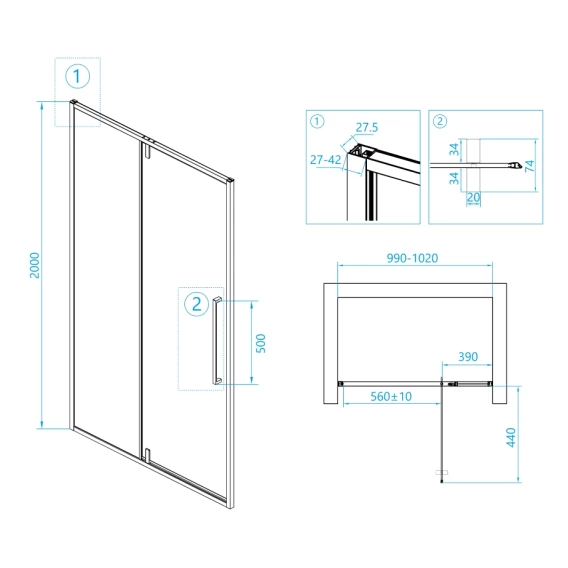 1
2000
2
500
1
27.5
27-42
2
34
34
74
20
990-1020
390
560±10
440