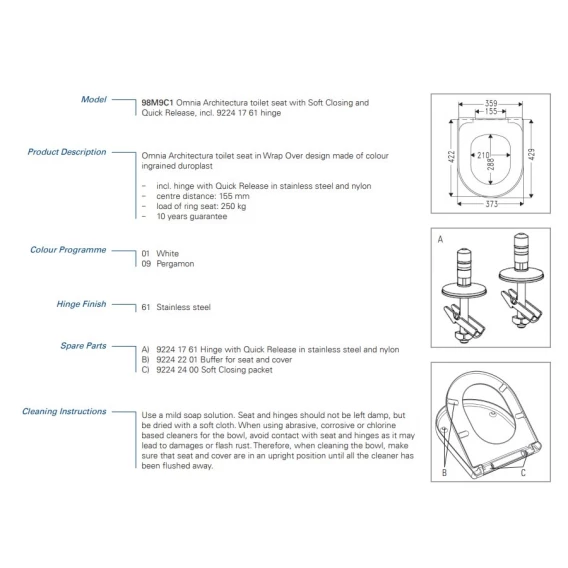 Model

98M9C1 Omnia Architectura toilet seat with Soft Closing and Quick Release, incl. 9224 17 61 hinge

Product Description

Omnia Architectura toilet seat in Wrap Over design made of colour ingrained duroplast

– incl. hinge with Quick Release in stainless steel and nylon
– centre distance: 155 mm
– load of ring seat: 250 kg
– 10 years guarantee

Colour Programme

01 White
09 Pergamon

Hinge Finish

61 Stainless steel

Spare Parts

A) 9224 17 61 Hinge with Quick Release in stainless steel and nylon
B) 9224 22 01 Buffer for seat and cover
C) 9224 24 00 Soft Closing packet

Cleaning Instructions

Use a mild soap solution. Seat and hinges should not be left damp, but be dried with a soft cloth. When using abrasive, corrosive or chlorine based cleaners for the bowl, avoid contact with seat and hinges as it may lead to damages or flash rust. Therefore, when cleaning the bowl, make sure that seat and cover are in an upright position until all the cleaner has been flushed away.

359
155
422
210
288
429
373

A

B
C