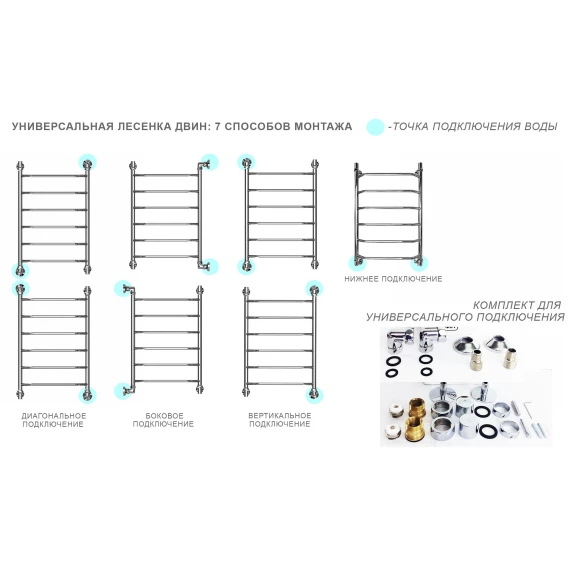 УНИВЕРСАЛЬНАЯ ЛЕСЕНКА ДВИН: 7 СПОСОБОВ МОНТАЖА

-ТОЧКА ПОДКЛЮЧЕНИЯ ВОДЫ

НИЖНЕЕ ПОДКЛЮЧЕНИЕ

КОМПЛЕКТ ДЛЯ УНИВЕРСАЛЬНОГО ПОДКЛЮЧЕНИЯ

ДИАГОНАЛЬНОЕ ПОДКЛЮЧЕНИЕ

БОКОВОЕ ПОДКЛЮЧЕНИЕ

ВЕРТИКАЛЬНОЕ ПОДКЛЮЧЕНИЕ