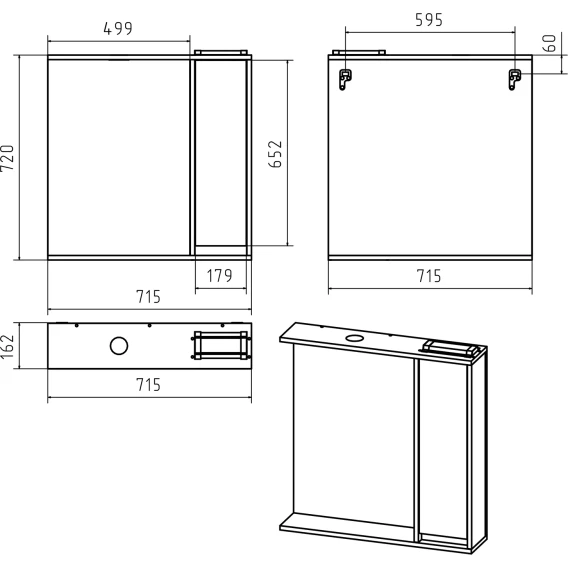 499
720
652
179
715
595
60
715
162
715