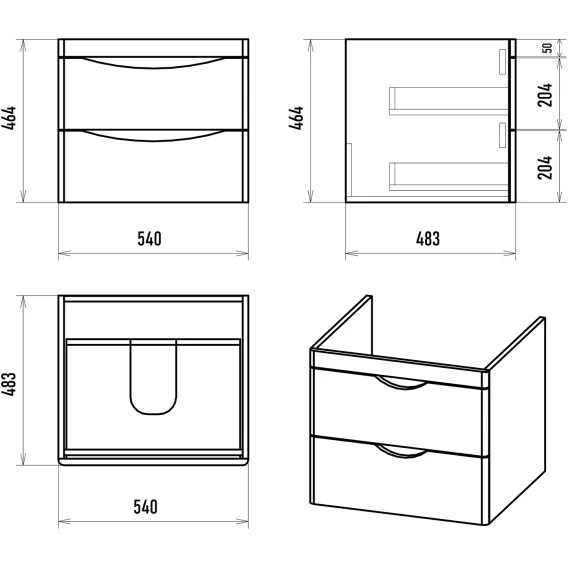 464
540
464
50
204
204
483
483
540