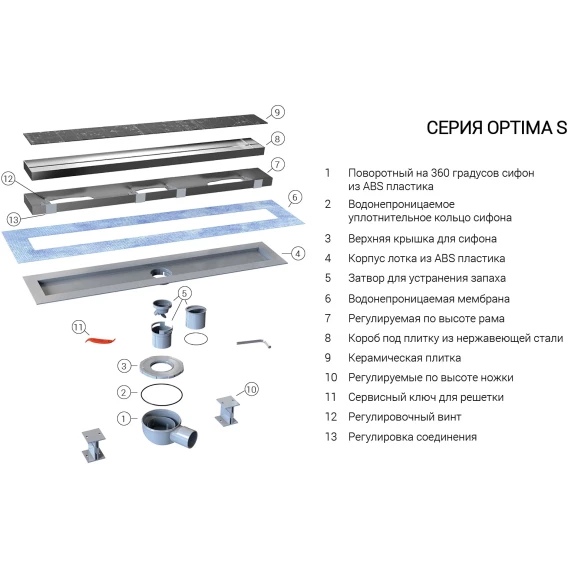 9
8
7
12
6
13
4
5
11
3
2
10
1

СЕРИЯ OPTIMA S

1 Поворотный на 360 градусов сифон из ABS пластика
2 Водонепроницаемое уплотнительное кольцо сифона
3 Верхняя крышка для сифона
4 Корпус лотка из ABS пластика
5 Затвор для устранения запаха
6 Водонепроницаемая мембрана
7 Регулируемая по высоте рама
8 Короб под плитку из нержавеющей стали
9 Керамическая плитка
10 Регулируемые по высоте ножки
11 Сервисный ключ для решетки
12 Регулировочный винт
13 Регулировка соединения