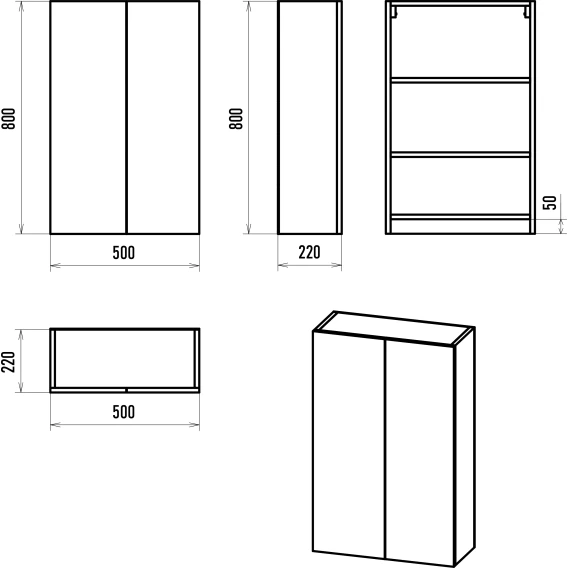 800

500

800

220

50

220

500