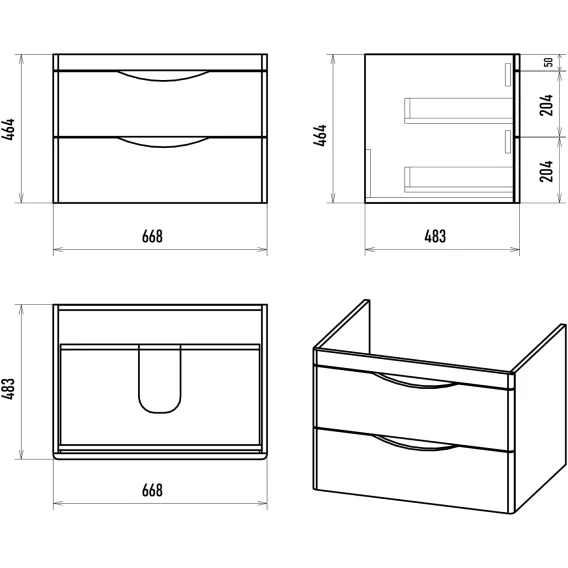 464

668

464

50

204

204

483

483

668