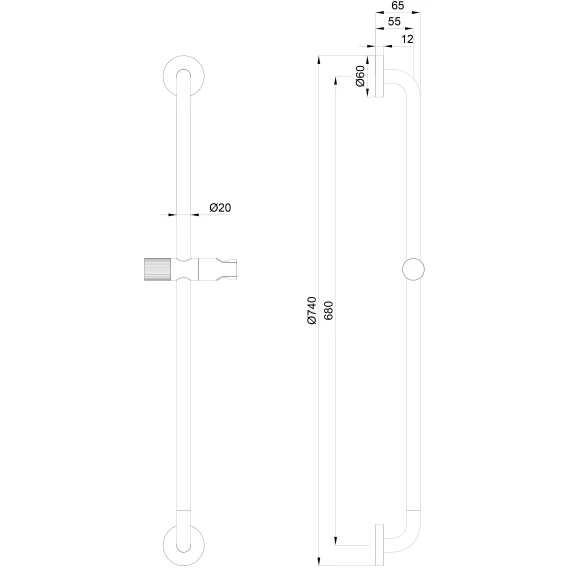 Ø20

65
55
12
Ø60
Ø740
680