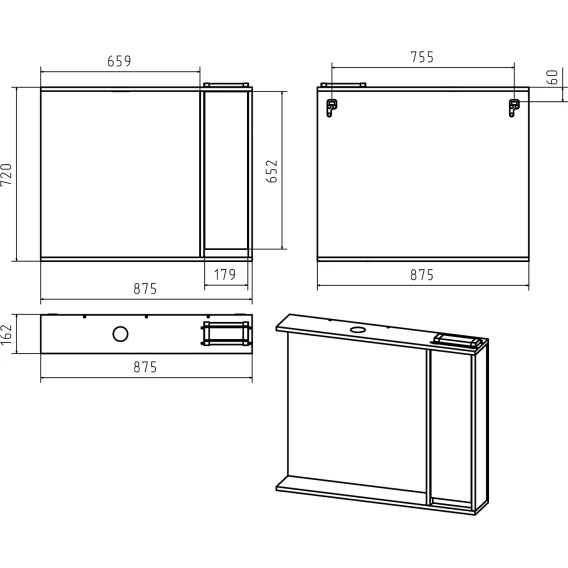 659
720
652
179
875
755
60
875
162
875