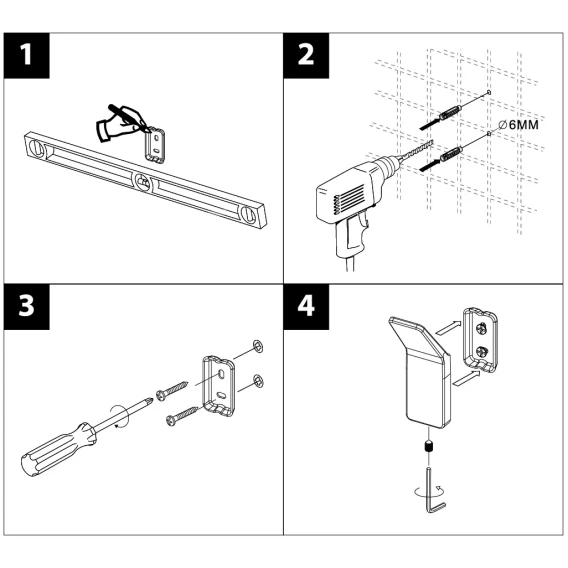 1

2

∅6MM

3

4