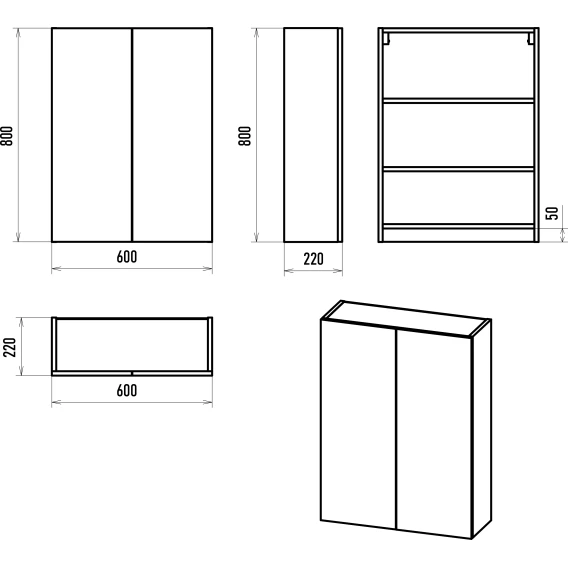 800
600
800
220
50
220
600