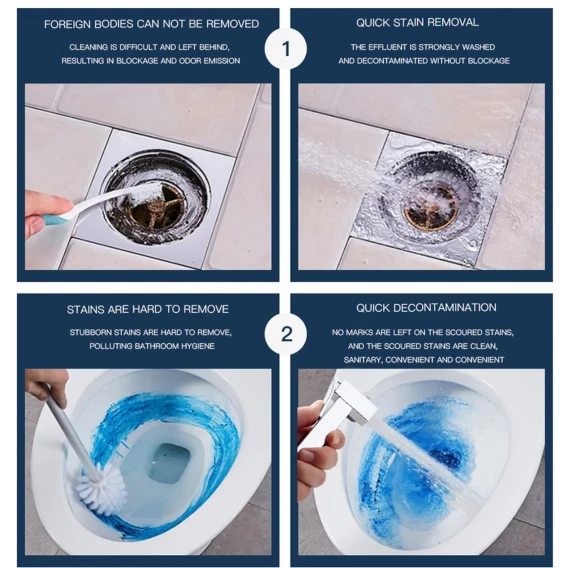 FOREIGN BODIES CAN NOT BE REMOVED

CLEANING IS DIFFICULT AND LEFT BEHIND, RESULTING IN BLOCKAGE AND ODOR EMISSION

1

QUICK STAIN REMOVAL

THE EFFLUENT IS STRONGLY WASHED AND DECONTAMINATED WITHOUT BLOCKAGE

STAINS ARE HARD TO REMOVE

STUBBORN STAINS ARE HARD TO REMOVE, POLLUTING BATHROOM HYGIENE

2

QUICK DECONTAMINATION

NO MARKS ARE LEFT ON THE SCOURED STAINS, AND THE SCOURED STAINS ARE CLEAN, SANITARY, CONVENIENT AND CONVENIENT