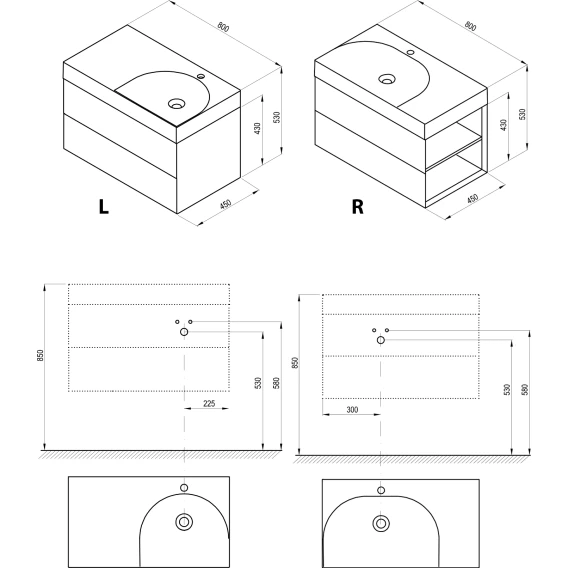 800

430

530

450

L

800

430

530

450

R

850

530

580

225

850

530

580

300