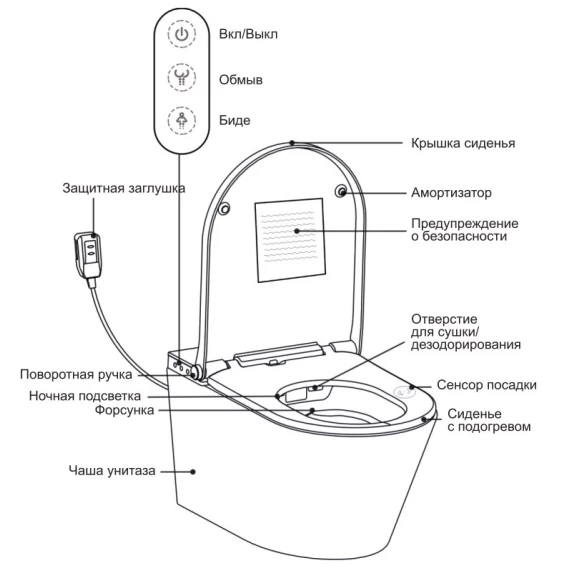 Вкл/Выкл

Обмыв

Биде

Крышка сиденья

Защитная заглушка

Амортизатор

Предупреждение о безопасности

Отверстие для сушки/ дезодорирования

Поворотная ручка

Сенсор посадки

Ночная подсветка

Форсунка

Сиденье с подогревом

Чаша унитаза