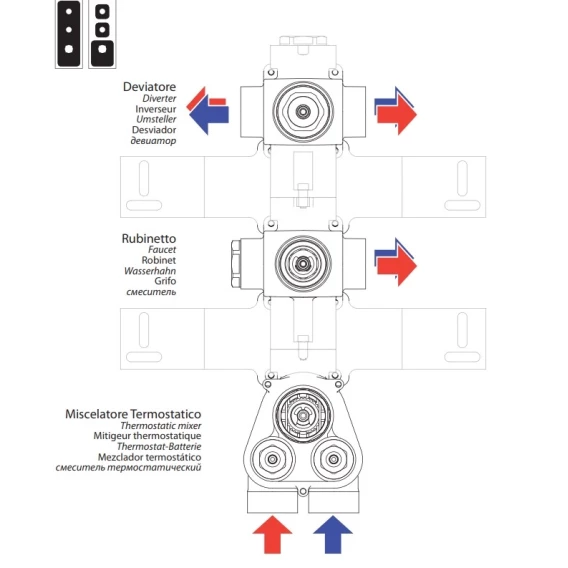 Deviatore
Diverter
Inverseur
Umsteller
Desviador
девиатор

Rubinetto
Faucet
Robinet
Wasserhahn
Grifo
смеситель

Miscelatore Termostatico
Thermostatic mixer
Mitigeur thermostatique
Thermostat-Batterie
Mezclador termostático
смеситель термостатический