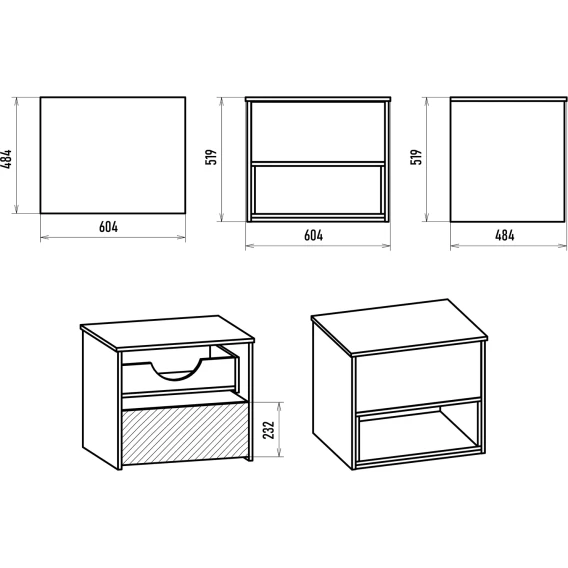 484
604
519
604
519
484
232