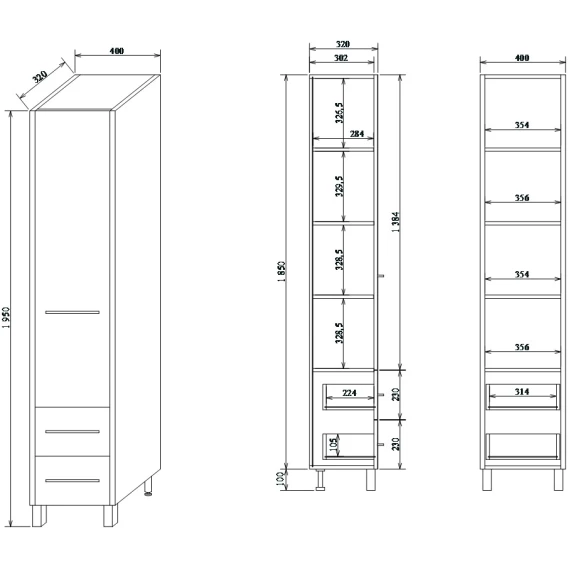 400
320
1 950

320
302
326,5
284
329,5
328,5
328,5
1 850
1 384
224
230
105
230
100

400
354
356
354
356
314