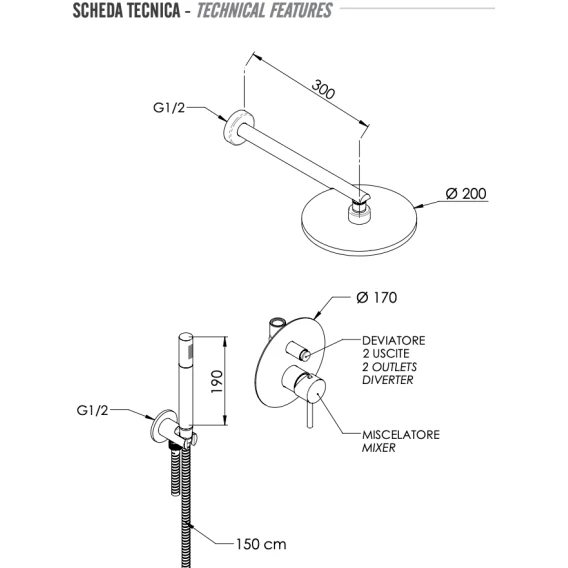 SCHEDA TECNICA - TECHNICAL FEATURES

300

G1/2

Ø 200

Ø 170

DEVIATORE
2 USCITE
2 OUTLETS
DIVERTER

190

G1/2

MISCELATORE
MIXER

150 cm