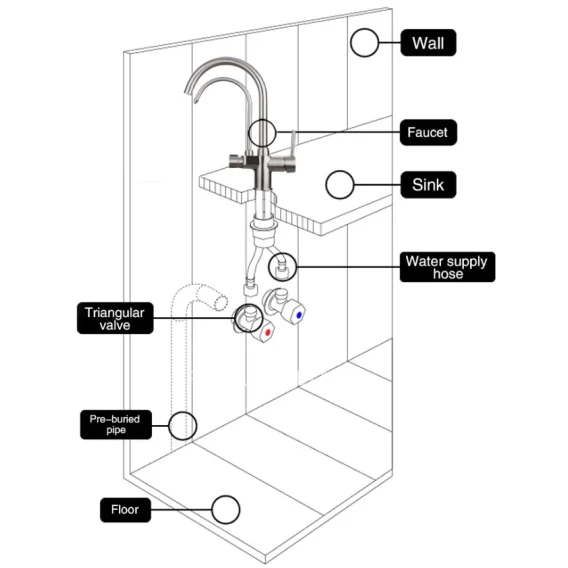 Wall

Faucet

Sink

Water supply hose

Triangular valve

Pre-buried pipe

Floor