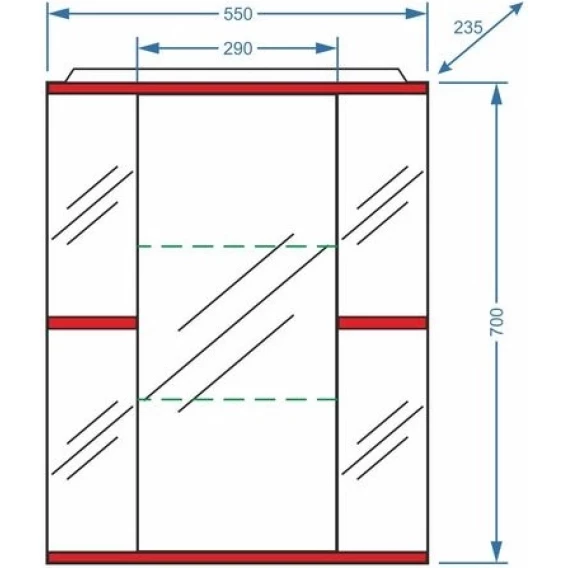 550
290
235
700