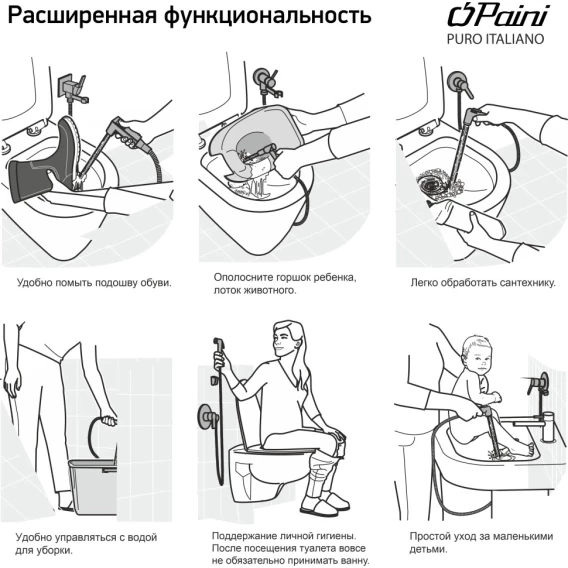 Расширенная функциональность

Paini
PURO ITALIANO

Удобно помыть подошву обуви.

Ополосните горшок ребенка, лоток животного.

Легко обработать сантехнику.

Удобно управляться с водой для уборки.

Поддержание личной гигиены. После посещения туалета вовсе не обязательно принимать ванну.

Простой уход за маленькими детьми.