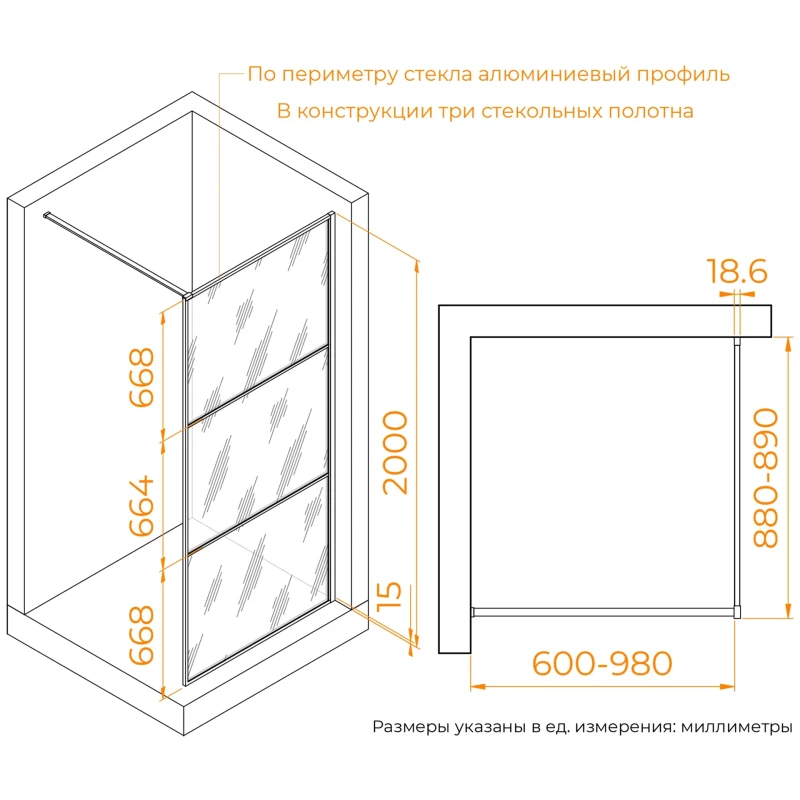 По периметру стекла алюминиевый профиль
В конструкции три стекольных полотна

668

664

668

2000

15

18.6

880-890

600-980

Размеры указаны в ед. измерения: миллиметры