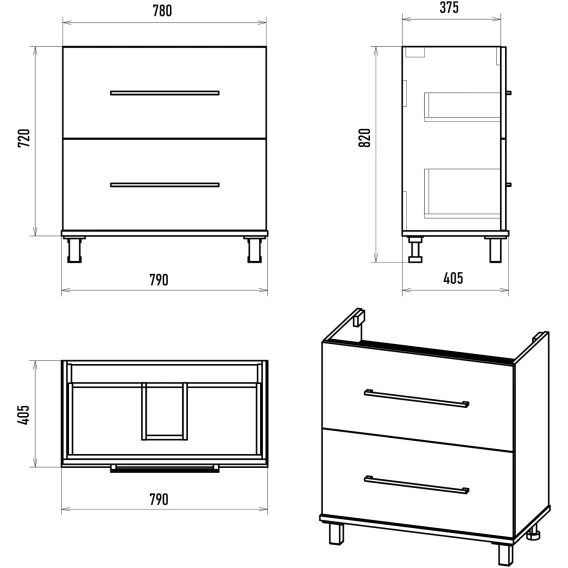 780
720
790
375
820
405
405
790