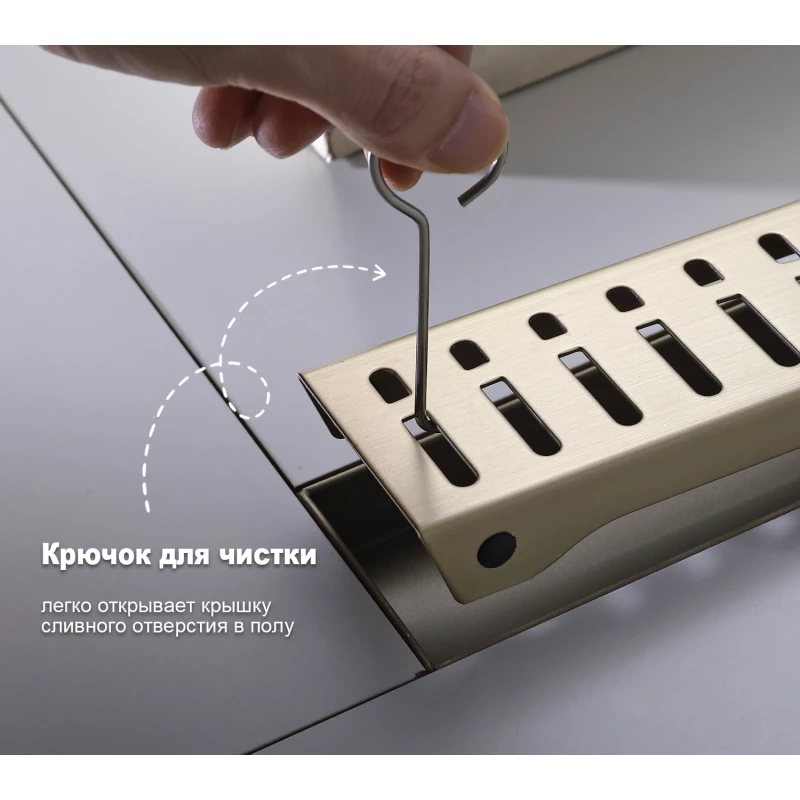 Крючок для чистки

легко открывает крышку сливного отверстия в полу