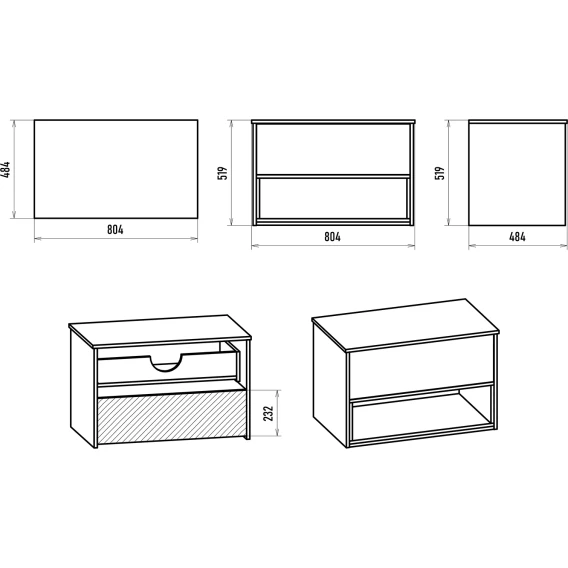 484

804

519

804

519

484

232